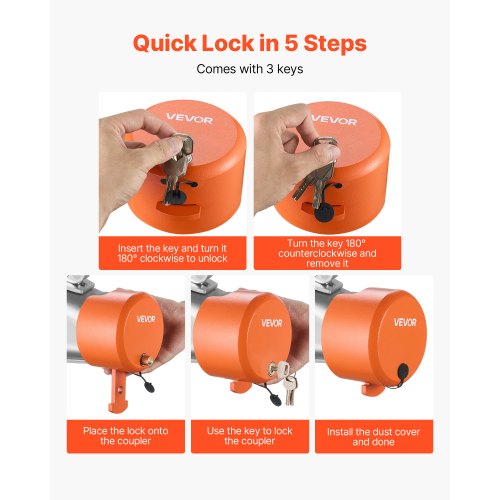 Quick Lock in 5 Steps

Comes with 3 keys

VEVOR

Insert the key and turn it 180° clockwise to unlock

VEVOR

Turn the key 180° counterclockwise and remove it

VEVOR

Place the lock onto the coupler

VEVOR

Use the key to lock the coupler

VEVOR

Install the dust cover and done