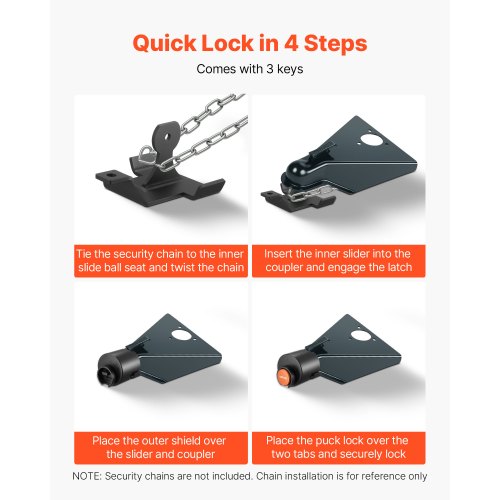 Quick Lock in 4 Steps

Comes with 3 keys

Tie the security chain to the inner slide ball seat and twist the chain

Insert the inner slider into the coupler and engage the latch

Place the outer shield over the slider and coupler

Place the puck lock over the two tabs and securely lock

NOTE: Security chains are not included. Chain installation is for reference only