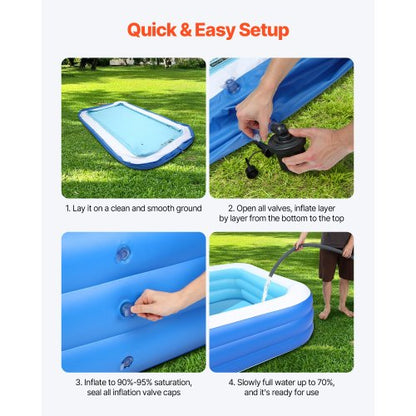 Quick & Easy Setup

1. Lay it on a clean and smooth ground

2. Open all valves, inflate layer by layer from the bottom to the top

3. Inflate to 90%-95% saturation, seal all inflation valve caps

4. Slowly full water up to 70%, and it's ready for use