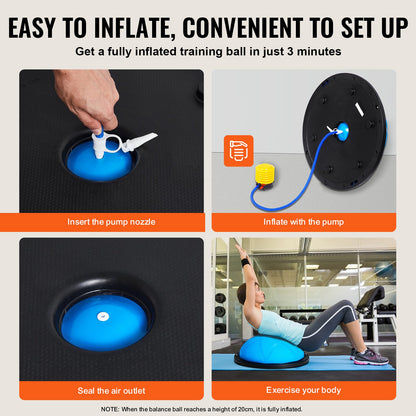 EASY TO INFLATE, CONVENIENT TO SET UP

Get a fully inflated training ball in just 3 minutes

Insert the pump nozzle

Inflate with the pump

Seal the air outlet

Exercise your body

NOTE: When the balance ball reaches a height of 20cm, it is fully inflated.