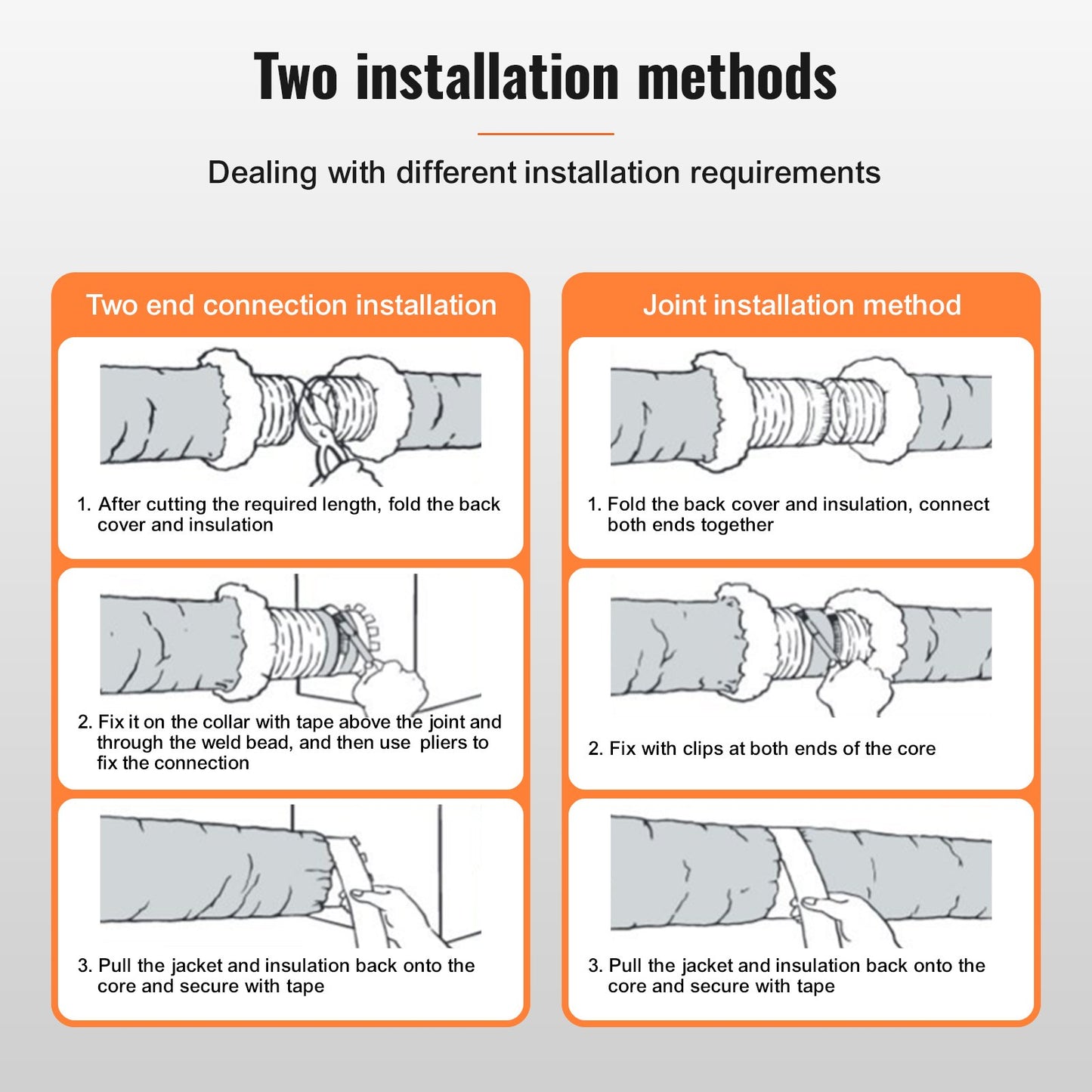 Two installation methods

Dealing with different installation requirements

Two end connection installation

1. After cutting the required length, fold the back cover and insulation

2. Fix it on the collar with tape above the joint and through the weld bead, and then use pliers to fix the connection

3. Pull the jacket and insulation back onto the core and secure with tape

Joint installation method

1. Fold the back cover and insulation, connect both ends together

2. Fix with clips at both ends of the core

3. Pull the jacket and insulation back onto the core and secure with tape