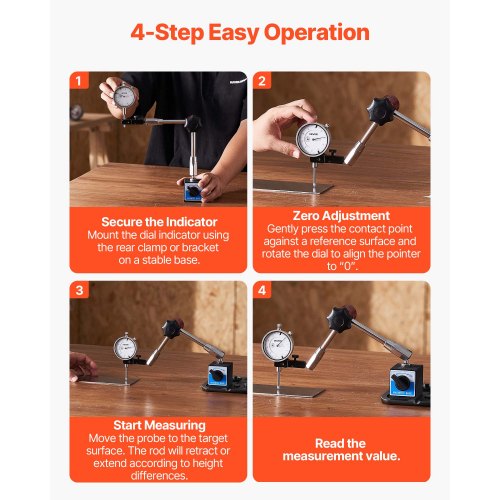 4-Step Easy Operation

1

Secure the Indicator
Mount the dial indicator using the rear clamp or bracket on a stable base.

2

Zero Adjustment
Gently press the contact point against a reference surface and rotate the dial to align the pointer to "0".

3

Start Measuring
Move the probe to the target surface. The rod will retract or extend according to height differences.

4

Read the measurement value.