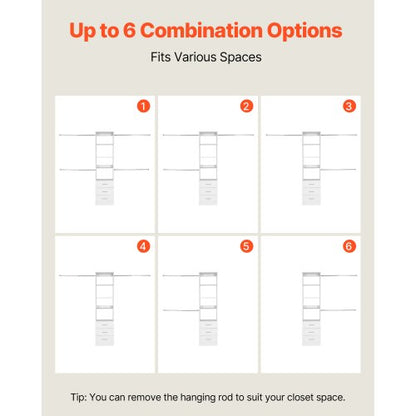 Up to 6 Combination Options

Fits Various Spaces

1

2

3

4

5

6

Tip: You can remove the hanging rod to suit your closet space.