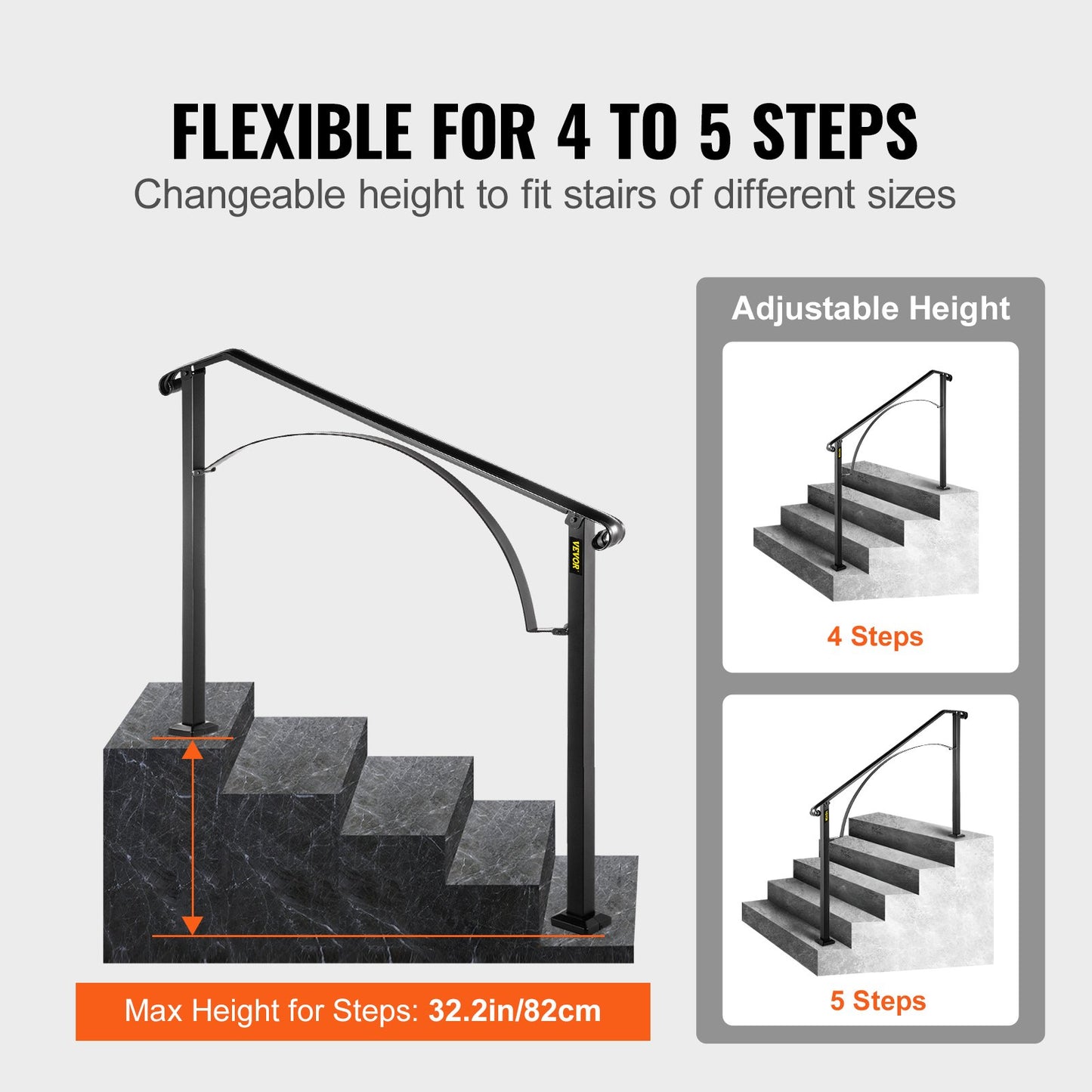 FLEXIBLE FOR 4 TO 5 STEPS

Changeable height to fit stairs of different sizes

VEVOR

Max Height for Steps: 32.2in/82cm

Adjustable Height

4 Steps

5 Steps