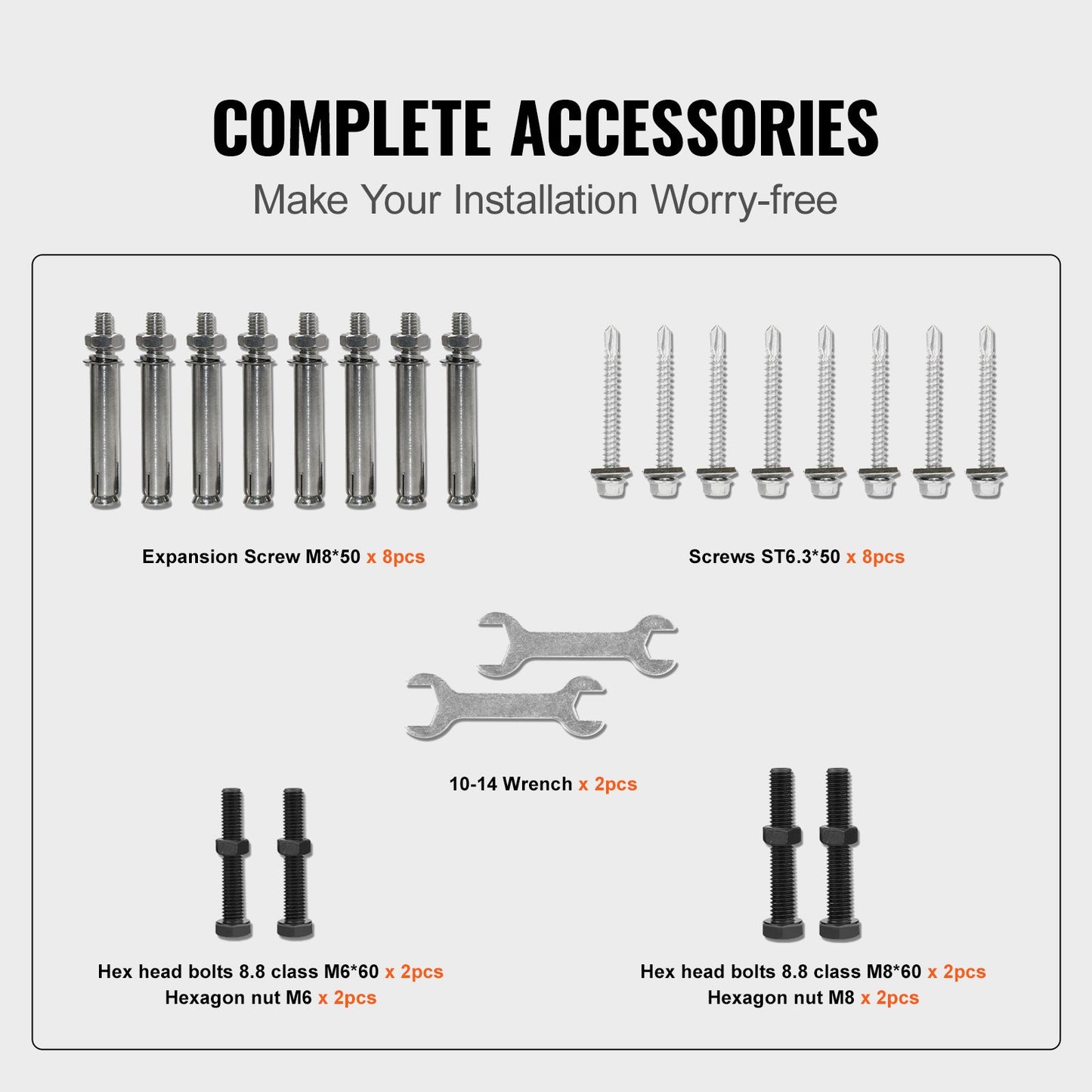 COMPLETE ACCESSORIES

Make Your Installation Worry-free

Expansion Screw M8*50 x 8pcs

Screws ST6.3*50 x 8pcs

10-14 Wrench x 2pcs

Hex head bolts 8.8 class M6*60 x 2pcs
Hexagon nut M6 x 2pcs

Hex head bolts 8.8 class M8*60 x 2pcs
Hexagon nut M8 x 2pcs