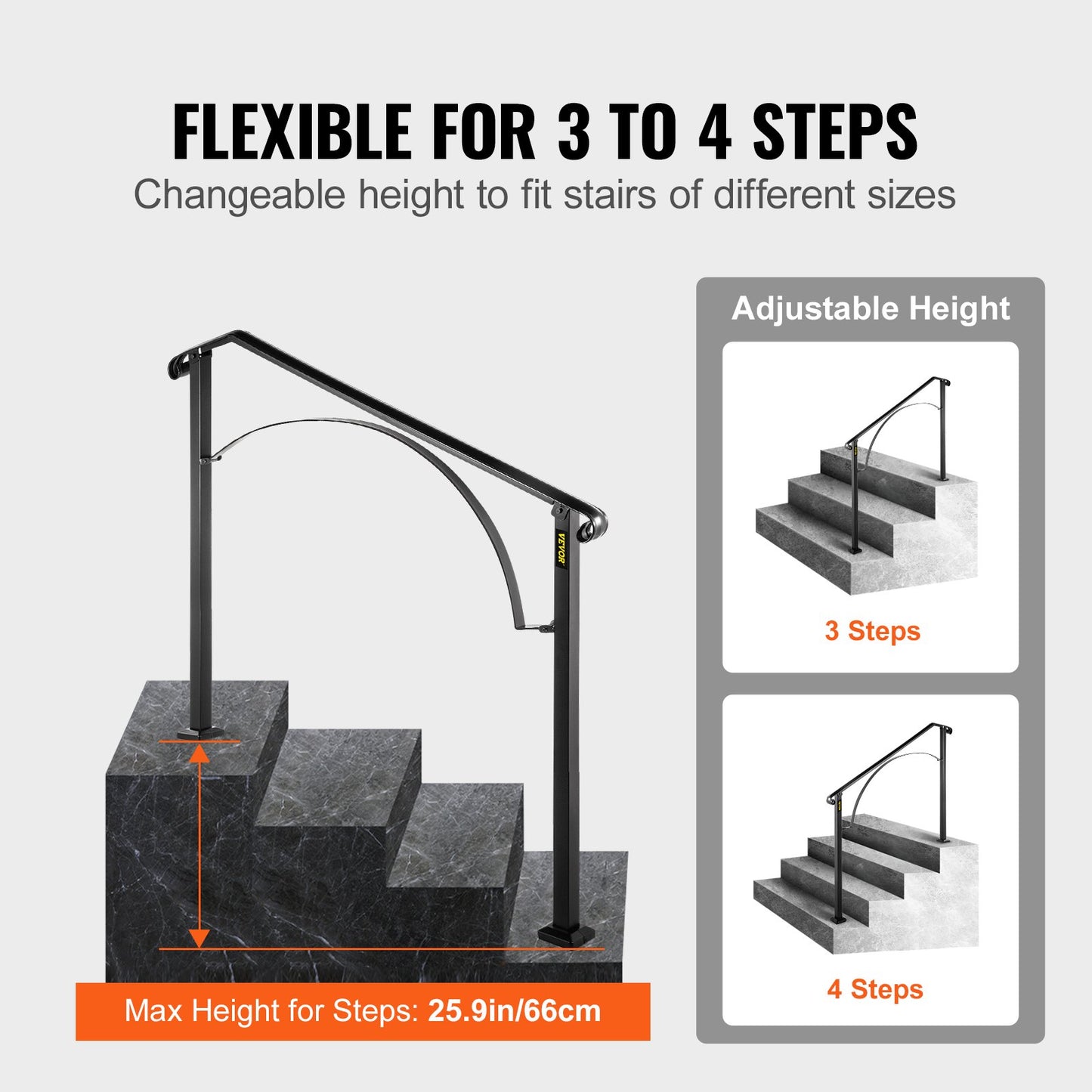 FLEXIBLE FOR 3 TO 4 STEPS
Changeable height to fit stairs of different sizes

VEVOR

Max Height for Steps: 25.9in/66cm

Adjustable Height

3 Steps

4 Steps