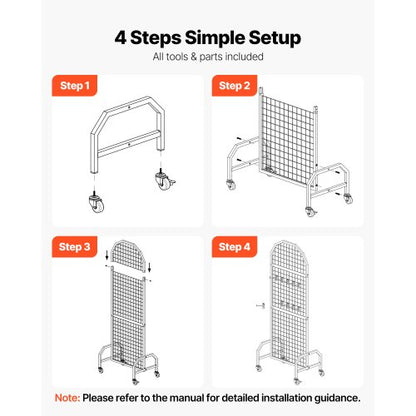 4 Steps Simple Setup
All tools & parts included

Step 1

Step 2

Step 3

Step 4

Note: Please refer to the manual for detailed installation guidance.