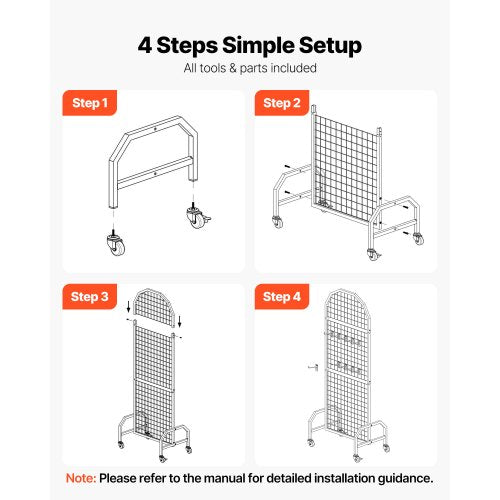 4 Steps Simple Setup
All tools & parts included

Step 1

Step 2

Step 3

Step 4

Note: Please refer to the manual for detailed installation guidance.