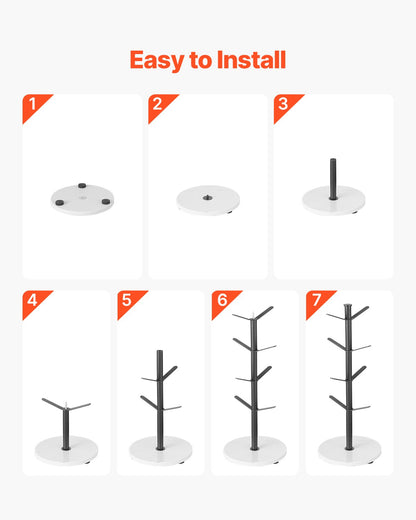 Easy to Install

1

2

3

4

5

6

7