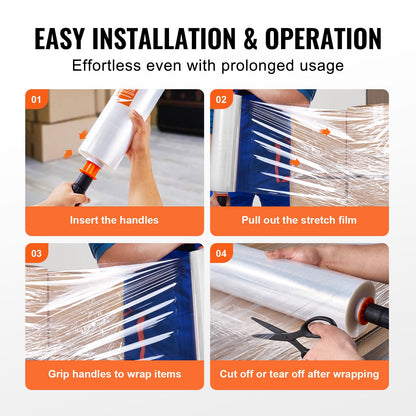 EASY INSTALLATION & OPERATION
Effortless even with prolonged usage

01
Insert the handles

02
Pull out the stretch film

03
Grip handles to wrap items

04
Cut off or tear off after wrapping