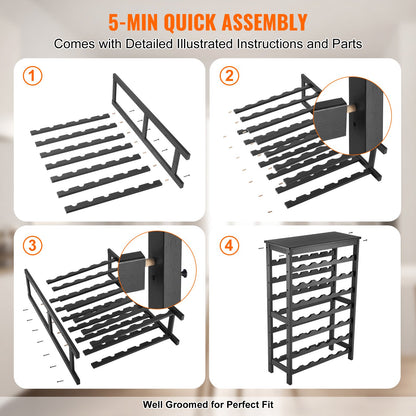 5-MIN QUICK ASSEMBLY
Comes with Detailed Illustrated Instructions and Parts

1

2

3

4

Well Groomed for Perfect Fit