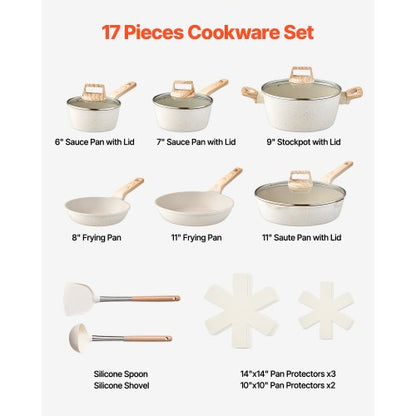 17 Pieces Cookware Set

6" Sauce Pan with Lid

7" Sauce Pan with Lid

9" Stockpot with Lid

8" Frying Pan

11" Frying Pan

11" Saute Pan with Lid

Silicone Spoon
Silicone Shovel

14"x14" Pan Protectors x3
10"x10" Pan Protectors x2