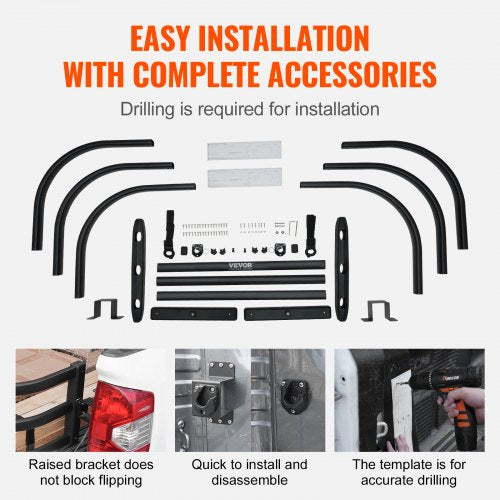 EASY INSTALLATION WITH COMPLETE ACCESSORIES

Drilling is required for installation

VEVOR

Raised bracket does not block flipping

Quick to install and disassemble

The template is for accurate drilling