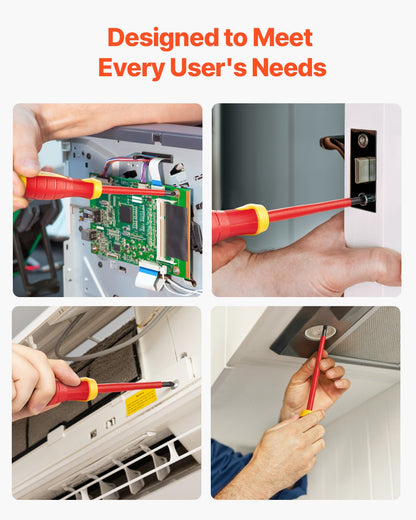 Designed to Meet
Every User's Needs