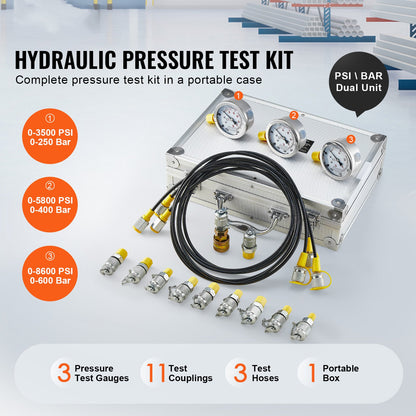 HYDRAULIC PRESSURE TEST KIT
Complete pressure test kit in a portable case

PSI \ BAR
Dual Unit

①
0-3500 PSI
0-250 Bar

②
0-5800 PSI
0-400 Bar

③
0-8600 PSI
0-600 Bar

1
2
3

3 Pressure Test Gauges
11 Test Couplings
3 Test Hoses
1 Portable Box