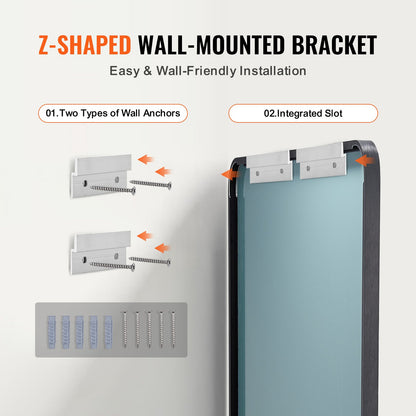 Z-SHAPED WALL-MOUNTED BRACKET

Easy & Wall-Friendly Installation

01.Two Types of Wall Anchors

02.Integrated Slot