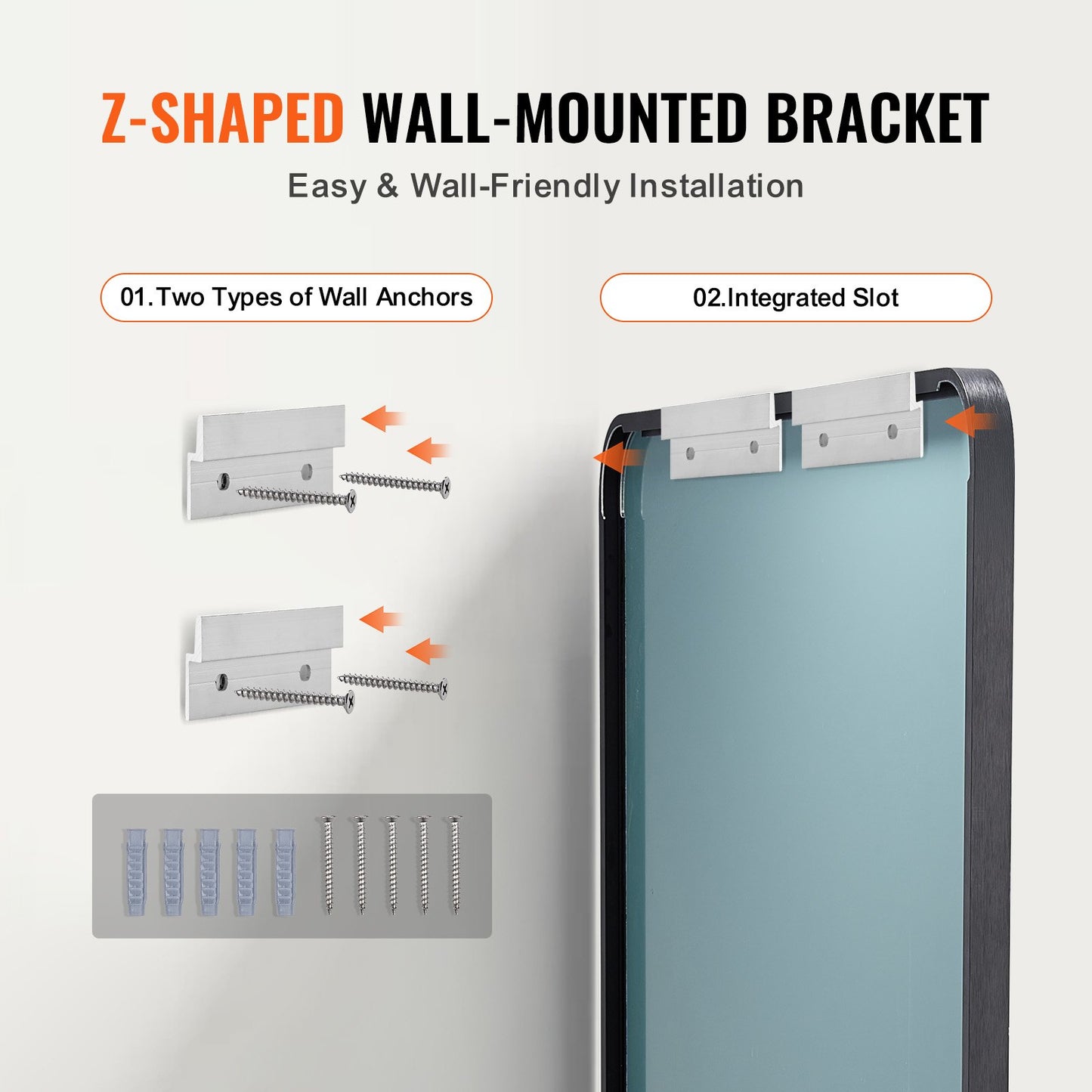 Z-SHAPED WALL-MOUNTED BRACKET
Easy & Wall-Friendly Installation

01.Two Types of Wall Anchors

02.Integrated Slot