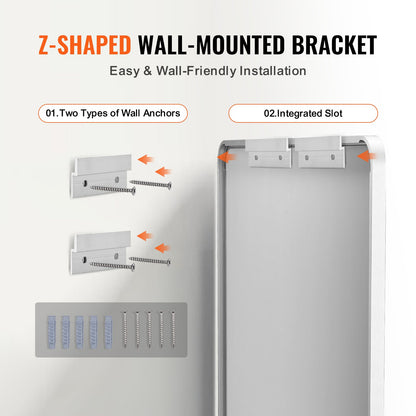 Z-SHAPED WALL-MOUNTED BRACKET
Easy & Wall-Friendly Installation

01.Two Types of Wall Anchors

02.Integrated Slot