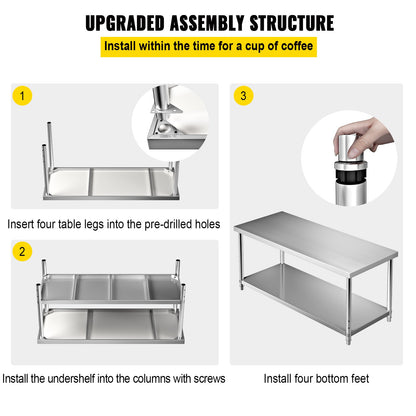 UPGRADED ASSEMBLY STRUCTURE

Install within the time for a cup of coffee

1

Insert four table legs into the pre-drilled holes

2

Install the undershelf into the columns with screws

3

Install four bottom feet