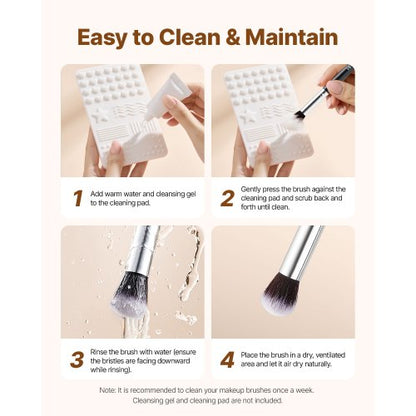 Easy to Clean & Maintain

1 Add warm water and cleansing gel to the cleaning pad.

2 Gently press the brush against the cleaning pad and scrub back and forth until clean.

3 Rinse the brush with water (ensure the bristles are facing downward while rinsing).

4 Place the brush in a dry, ventilated area and let it air dry naturally.

Note: It is recommended to clean your makeup brushes once a week. Cleansing gel and cleaning pad are not included.