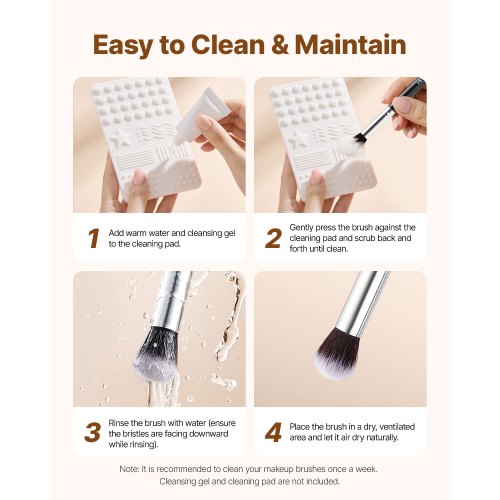 Easy to Clean & Maintain

1 Add warm water and cleansing gel to the cleaning pad.

2 Gently press the brush against the cleaning pad and scrub back and forth until clean.

3 Rinse the brush with water (ensure the bristles are facing downward while rinsing).

4 Place the brush in a dry, ventilated area and let it air dry naturally.

Note: It is recommended to clean your makeup brushes once a week. Cleansing gel and cleaning pad are not included.