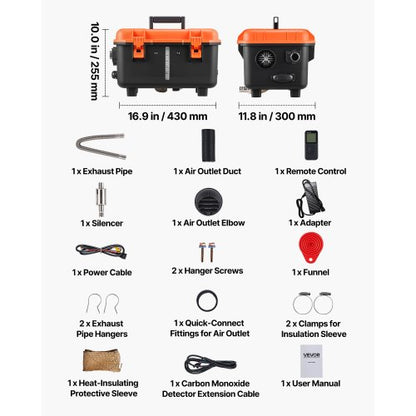 10.0 in / 255 mm

16.9 in / 430 mm

11.8 in / 300 mm

1 x Exhaust Pipe

1 x Air Outlet Duct

1 x Remote Control

1 x Silencer

1 x Air Outlet Elbow

1 x Adapter

1 x Power Cable

2 x Hanger Screws

1 x Funnel

2 x Exhaust Pipe Hangers

1 x Quick-Connect Fittings for Air Outlet

2 x Clamps for Insulation Sleeve

1 x Heat-Insulating Protective Sleeve

1 x Carbon Monoxide Detector Extension Cable

VEVOR

1 x User Manual