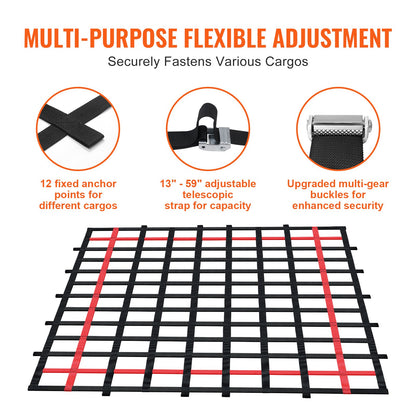 MULTI-PURPOSE FLEXIBLE ADJUSTMENT

Securely Fastens Various Cargos

12 fixed anchor points for different cargos

13" - 59" adjustable telescopic strap for capacity

Upgraded multi-gear buckles for enhanced security