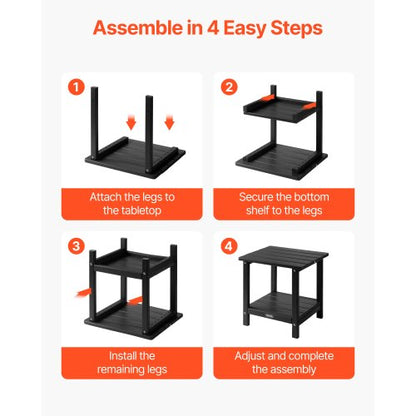 Assemble in 4 Easy Steps

1

Attach the legs to the tabletop

2

Secure the bottom shelf to the legs

3

Install the remaining legs

4

Adjust and complete the assembly