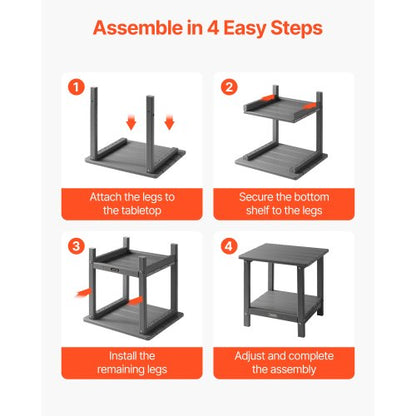 Assemble in 4 Easy Steps

1

Attach the legs to the tabletop

2

Secure the bottom shelf to the legs

3

Install the remaining legs

4

Adjust and complete the assembly