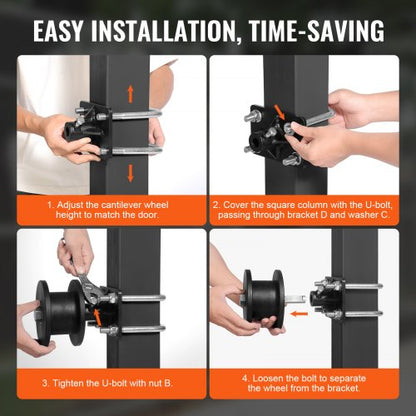 EASY INSTALLATION, TIME-SAVING

1. Adjust the cantilever wheel height to match the door.

2. Cover the square column with the U-bolt, passing through bracket D and washer C.

3. Tighten the U-bolt with nut B.

4. Loosen the bolt to separate the wheel from the bracket.