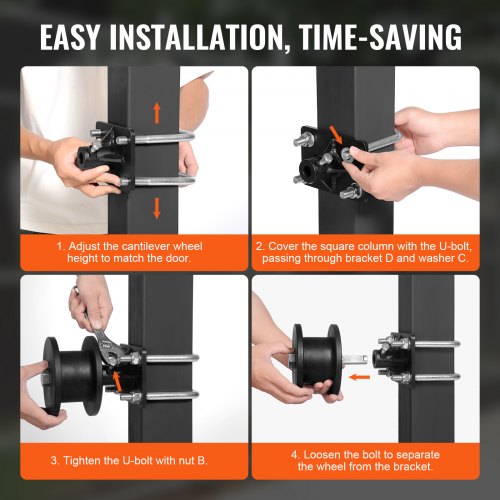 EASY INSTALLATION, TIME-SAVING

1. Adjust the cantilever wheel height to match the door.

2. Cover the square column with the U-bolt, passing through bracket D and washer C.

3. Tighten the U-bolt with nut B.

4. Loosen the bolt to separate the wheel from the bracket.