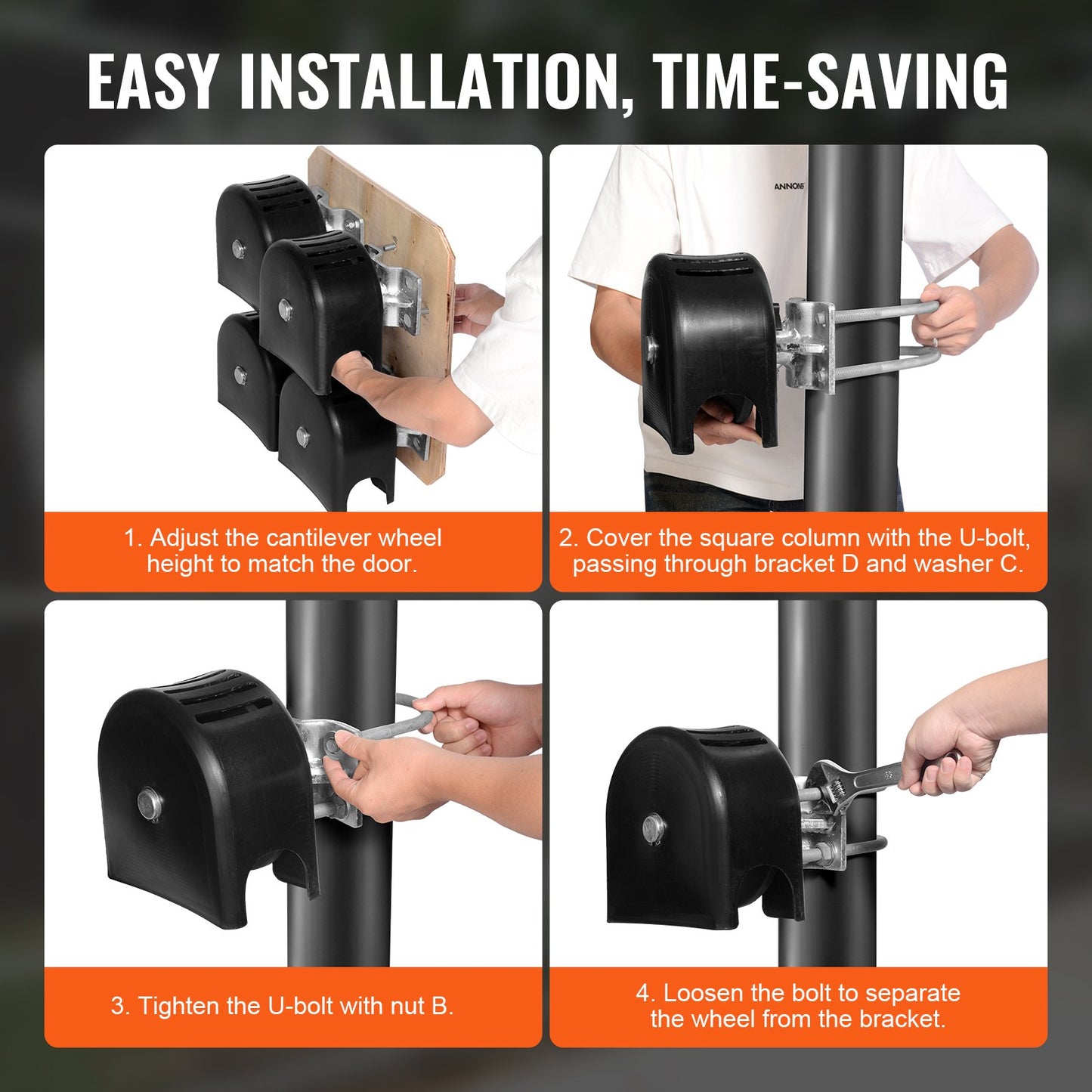 EASY INSTALLATION, TIME-SAVING

ANNONE

1. Adjust the cantilever wheel height to match the door.

2. Cover the square column with the U-bolt, passing through bracket D and washer C.

3. Tighten the U-bolt with nut B.

4. Loosen the bolt to separate the wheel from the bracket.