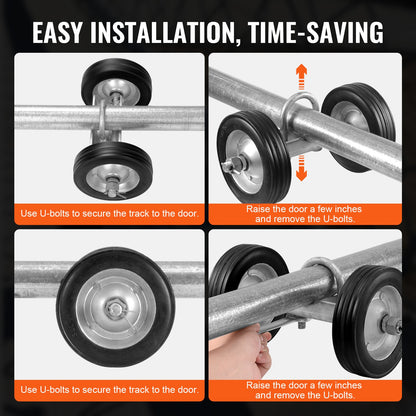 EASY INSTALLATION, TIME-SAVING

Use U-bolts to secure the track to the door.

Raise the door a few inches and remove the U-bolts.

Use U-bolts to secure the track to the door.

Raise the door a few inches and remove the U-bolts.