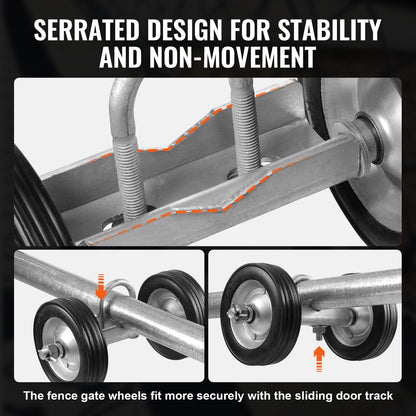 SERRATED DESIGN FOR STABILITY AND NON-MOVEMENT

The fence gate wheels fit more securely with the sliding door track