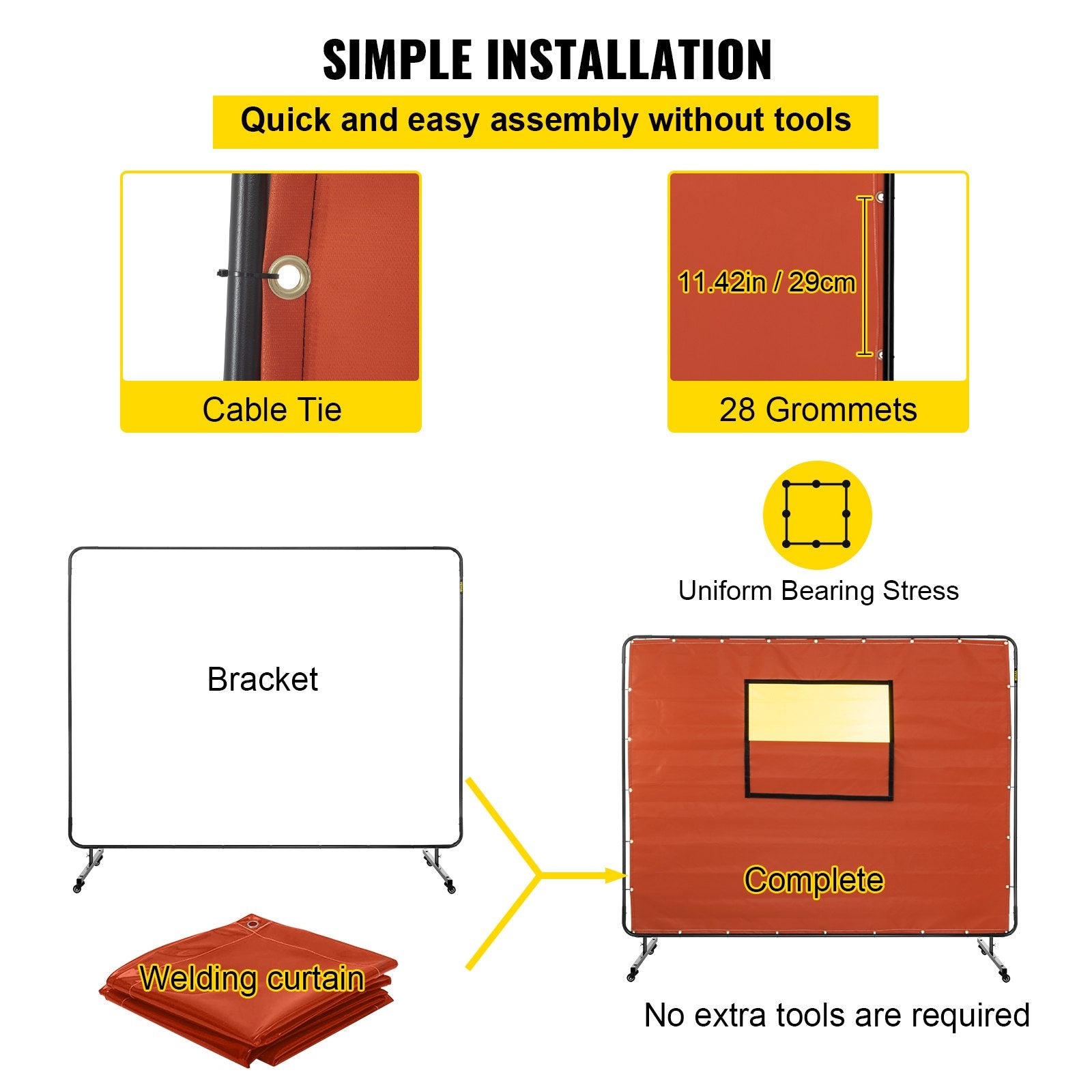 SIMPLE INSTALLATION

Quick and easy assembly without tools

Cable Tie

11.42in / 29cm

28 Grommets

Uniform Bearing Stress

Bracket

Welding curtain

Complete

No extra tools are required