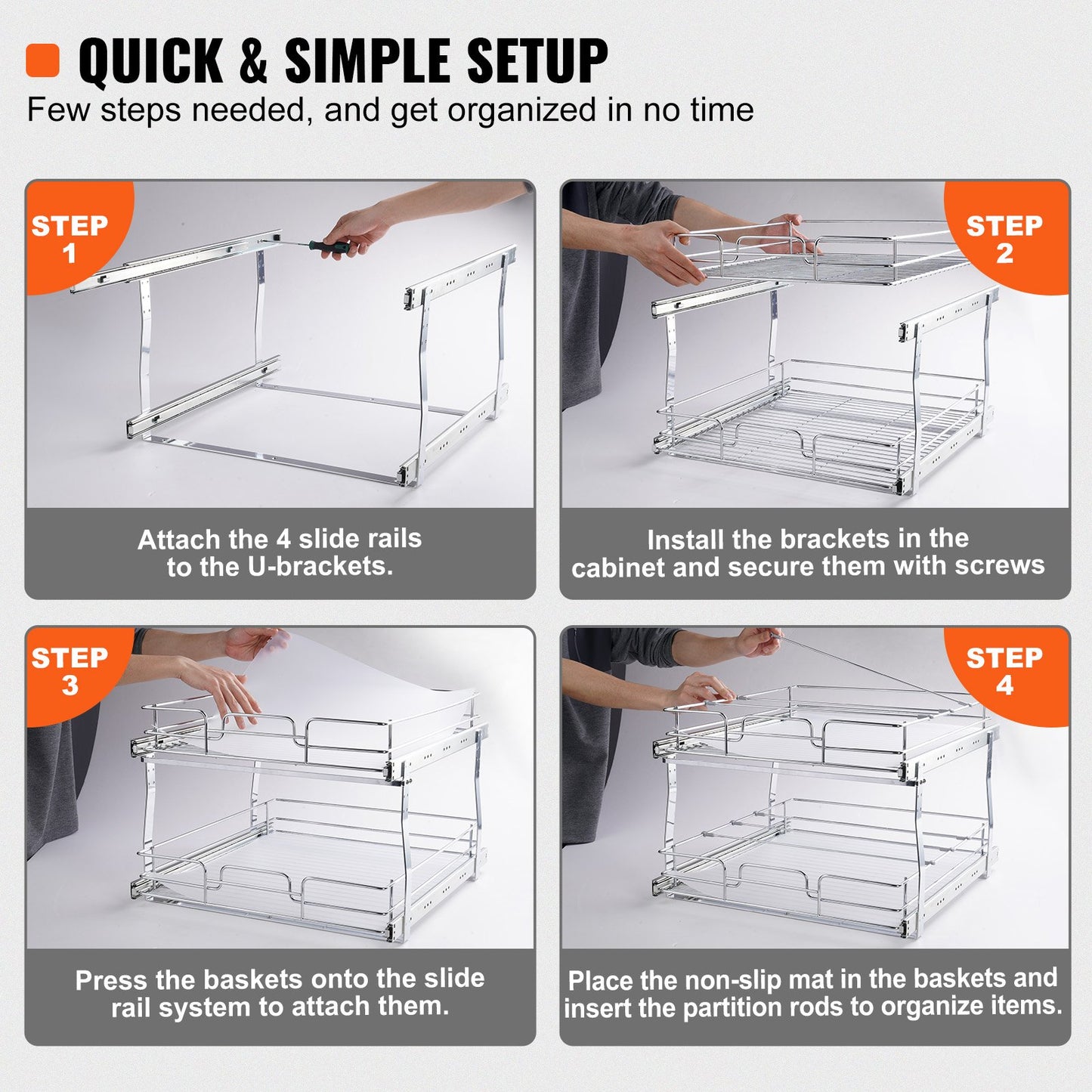 QUICK & SIMPLE SETUP
Few steps needed, and get organized in no time

STEP 1

Attach the 4 slide rails to the U-brackets.

STEP 2

Install the brackets in the cabinet and secure them with screws

STEP 3

Press the baskets onto the slide rail system to attach them.

STEP 4

Place the non-slip mat in the baskets and insert the partition rods to organize items.