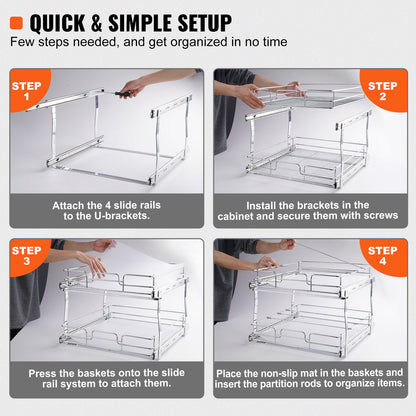 QUICK & SIMPLE SETUP
Few steps needed, and get organized in no time

STEP 1

Attach the 4 slide rails to the U-brackets.

STEP 2

Install the brackets in the cabinet and secure them with screws

STEP 3

Press the baskets onto the slide rail system to attach them.

STEP 4

Place the non-slip mat in the baskets and insert the partition rods to organize items.