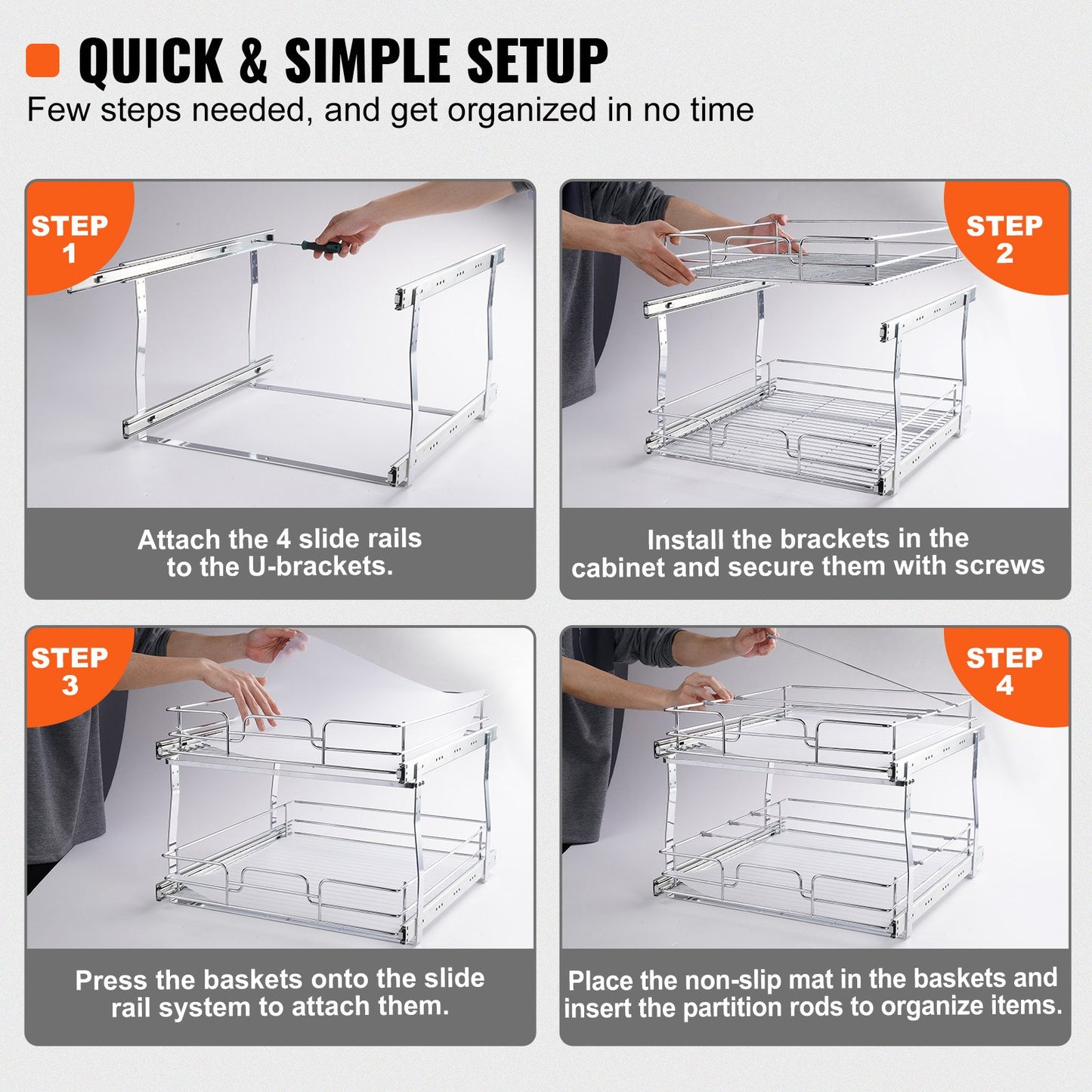 QUICK & SIMPLE SETUP

Few steps needed, and get organized in no time

STEP 1

Attach the 4 slide rails to the U-brackets.

STEP 2

Install the brackets in the cabinet and secure them with screws

STEP 3

Press the baskets onto the slide rail system to attach them.

STEP 4

Place the non-slip mat in the baskets and insert the partition rods to organize items.