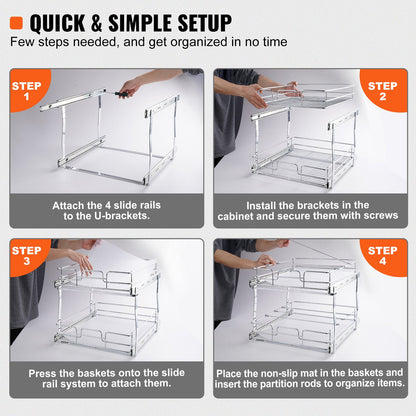 QUICK & SIMPLE SETUP
Few steps needed, and get organized in no time

STEP 1
Attach the 4 slide rails to the U-brackets.

STEP 2
Install the brackets in the cabinet and secure them with screws

STEP 3
Press the baskets onto the slide rail system to attach them.

STEP 4
Place the non-slip mat in the baskets and insert the partition rods to organize items.