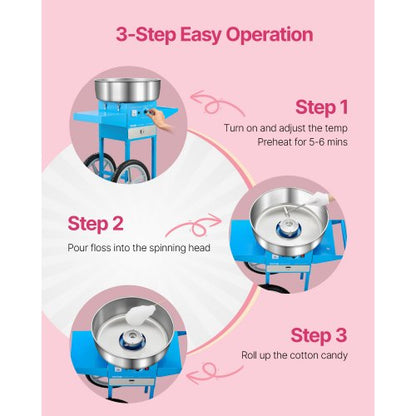 3-Step Easy Operation

Step 1

Turn on and adjust the temp
Preheat for 5-6 mins

Step 2

Pour floss into the spinning head

Step 3

Roll up the cotton candy