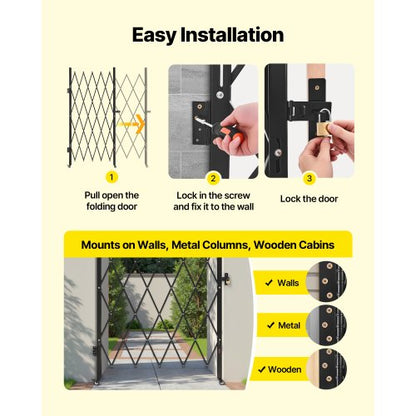 Easy Installation

1
Pull open the folding door

2
Lock in the screw and fix it to the wall

3
Lock the door

Mounts on Walls, Metal Columns, Wooden Cabins

✓ Walls

✓ Metal

✓ Wooden