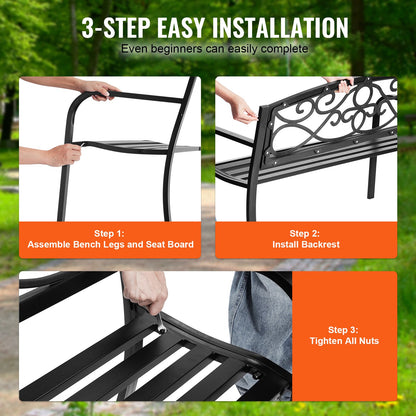 3-STEP EASY INSTALLATION
Even beginners can easily complete

Step 1:
Assemble Bench Legs and Seat Board

Step 2:
Install Backrest

Step 3:
Tighten All Nuts