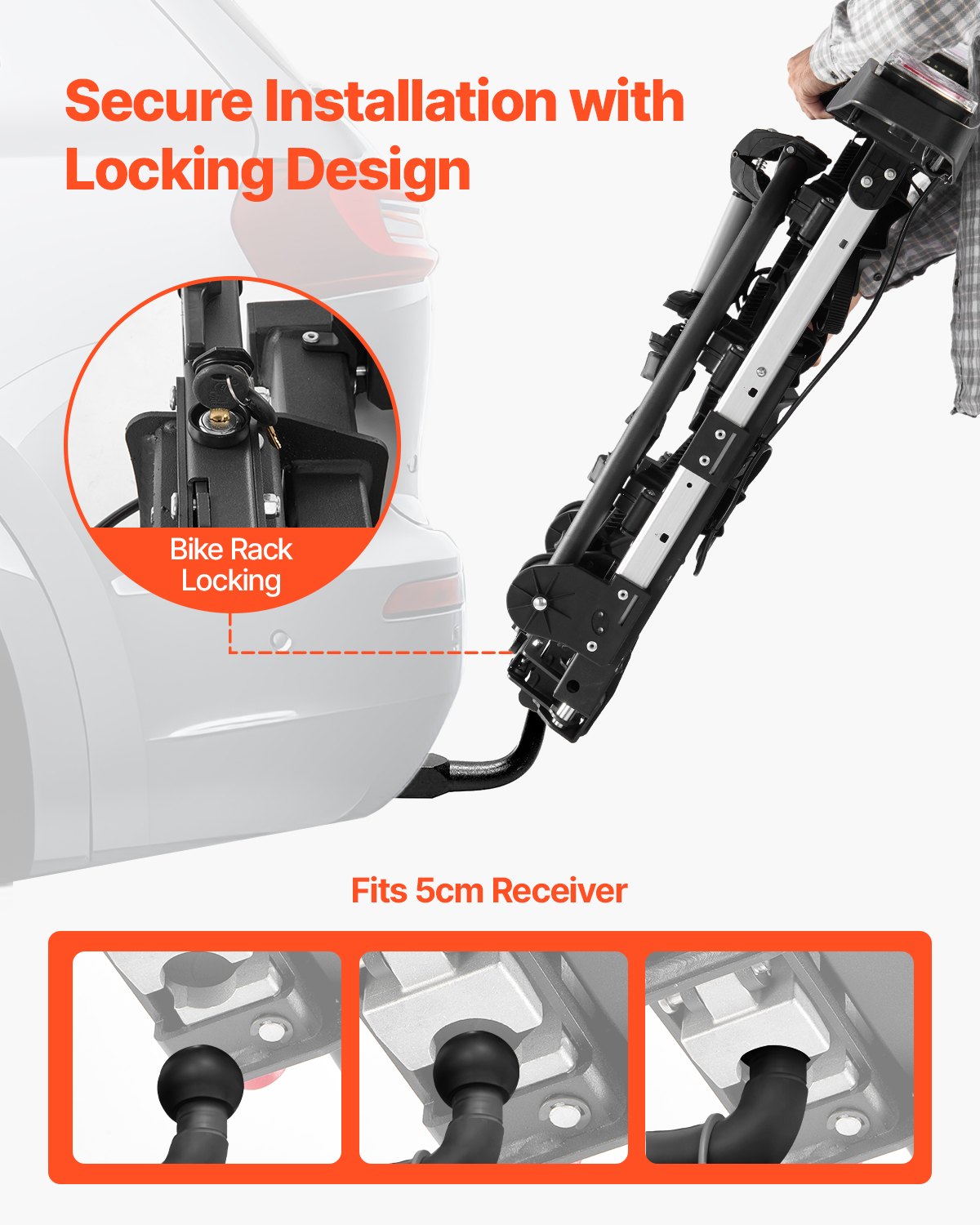 Secure Installation with Locking Design

Bike Rack Locking

Fits 5cm Receiver