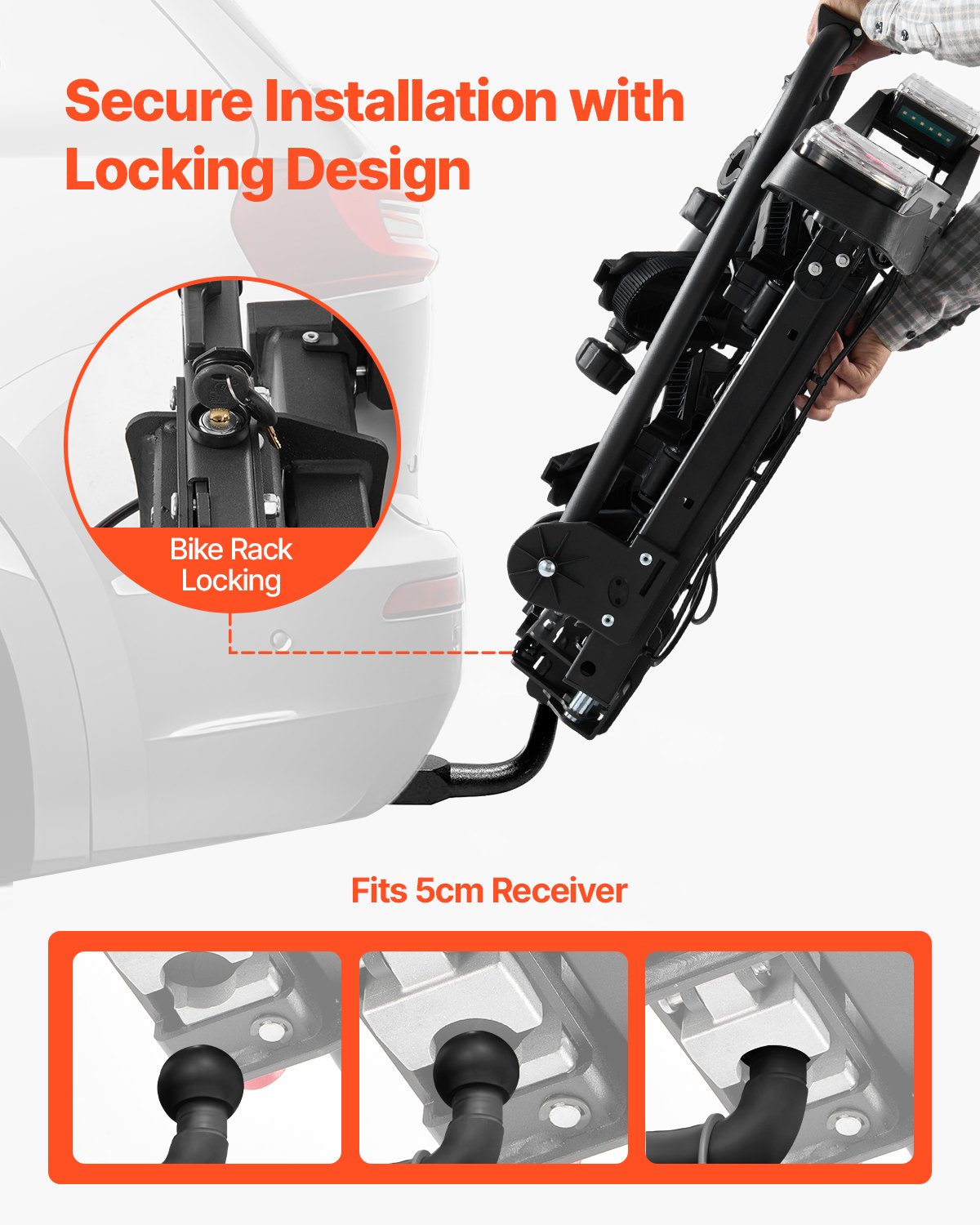 Secure Installation with Locking Design

Bike Rack Locking

Fits 5cm Receiver