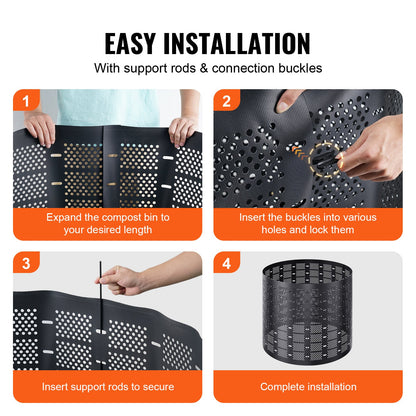 EASY INSTALLATION
With support rods & connection buckles

1
Expand the compost bin to your desired length

2
Insert the buckles into various holes and lock them

3
Insert support rods to secure

4
Complete installation