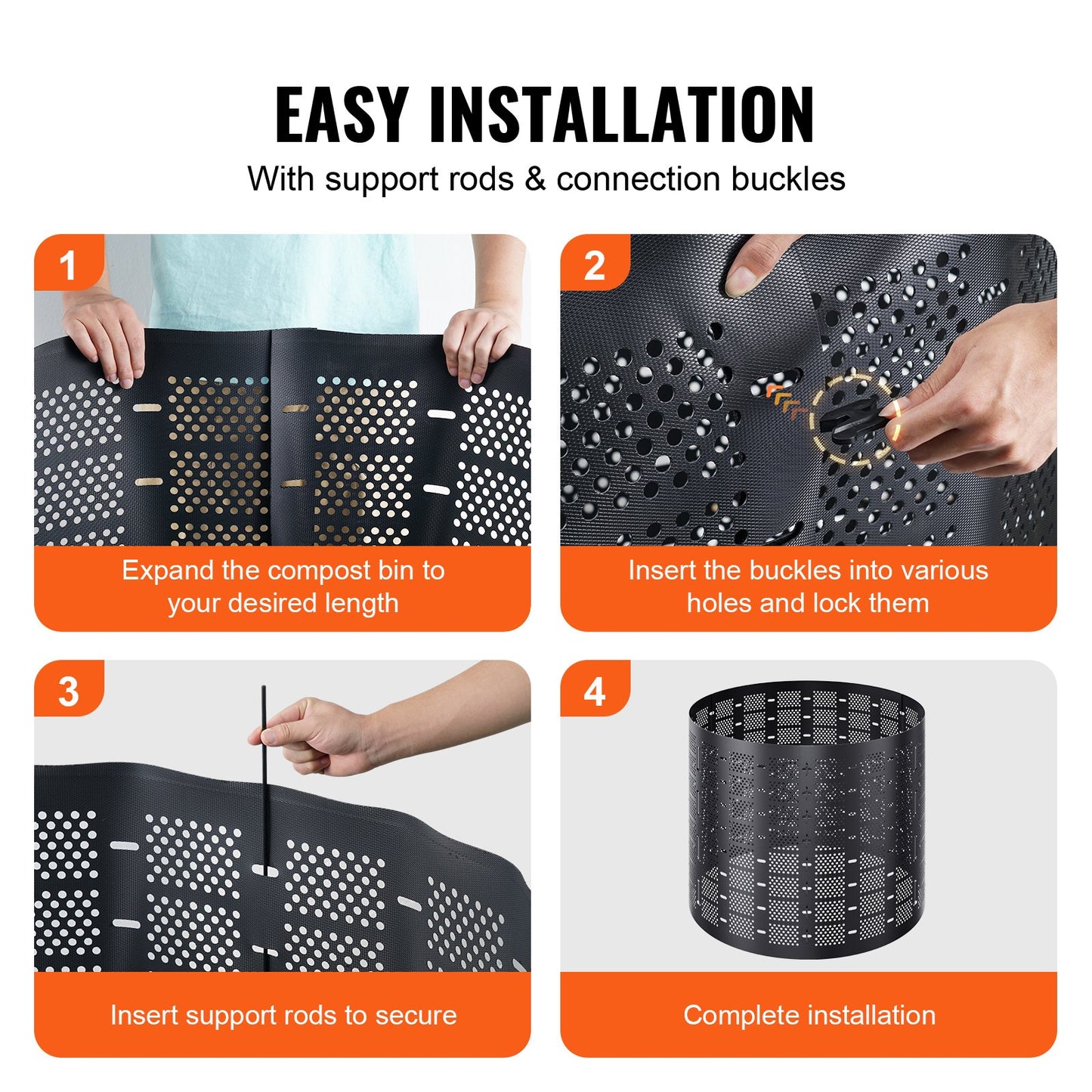 EASY INSTALLATION

With support rods & connection buckles

1

Expand the compost bin to your desired length

2

Insert the buckles into various holes and lock them

3

Insert support rods to secure

4

Complete installation