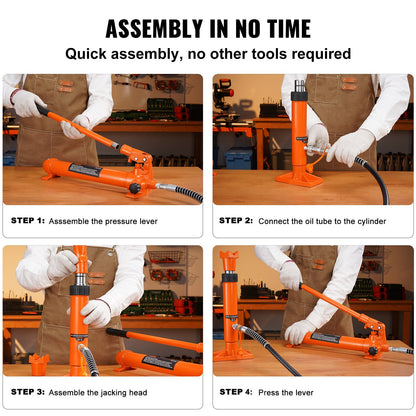 ASSEMBLY IN NO TIME

Quick assembly, no other tools required

STEP 1: Asssemble the pressure lever

STEP 2: Connect the oil tube to the cylinder

STEP 3: Assemble the jacking head

STEP 4: Press the lever