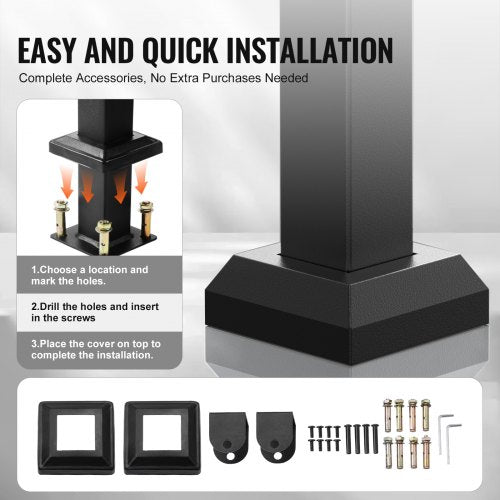 EASY AND QUICK INSTALLATION

Complete Accessories, No Extra Purchases Needed

1.Choose a location and mark the holes.

2.Drill the holes and insert in the screws

3.Place the cover on top to complete the installation.