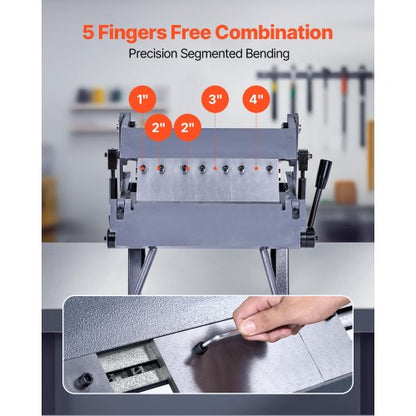 5 Fingers Free Combination

Precision Segmented Bending

1"

2"

2"

3"

4"