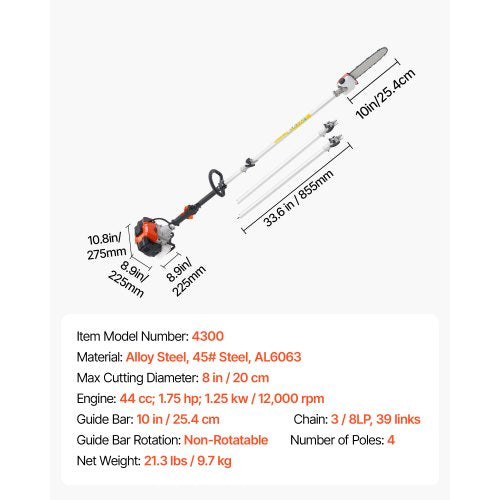 10in/25.4cm

33.6 in / 855mm

10.8in/ 275mm

8.9in/ 225mm

8.9in/ 225mm

Item Model Number: 4300
Material: Alloy Steel, 45# Steel, AL6063
Max Cutting Diameter: 8 in / 20 cm
Engine: 44 cc; 1.75 hp; 1.25 kw / 12,000 rpm
Guide Bar: 10 in / 25.4 cm
Chain: 3 / 8LP, 39 links
Guide Bar Rotation: Non-Rotatable
Number of Poles: 4
Net Weight: 21.3 lbs / 9.7 kg